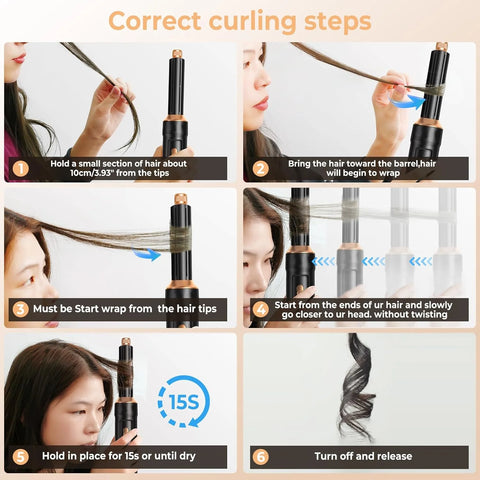 Correct curling steps

1 Hold a small section of hair about 10cm/3.93" from the tips

2 Bring the hair toward the barrel,hair will begin to wrap

3 Must be Start wrap from the hair tips

4 Start from the ends of ur hair and slowly go closer to ur head. without twisting

15S

5 Hold in place for 15s or until dry

6 Turn off and release