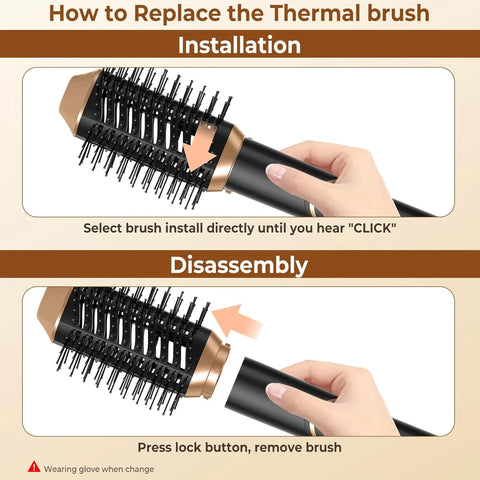 How to Replace the Thermal brush

Installation

Select brush install directly until you hear "CLICK"

Disassembly

Press lock button, remove brush

Wearing glove when change